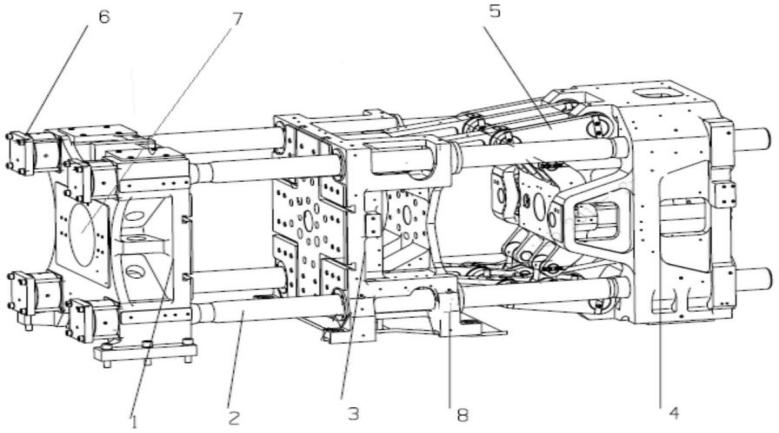 6
7
5
1
2
3
8
4