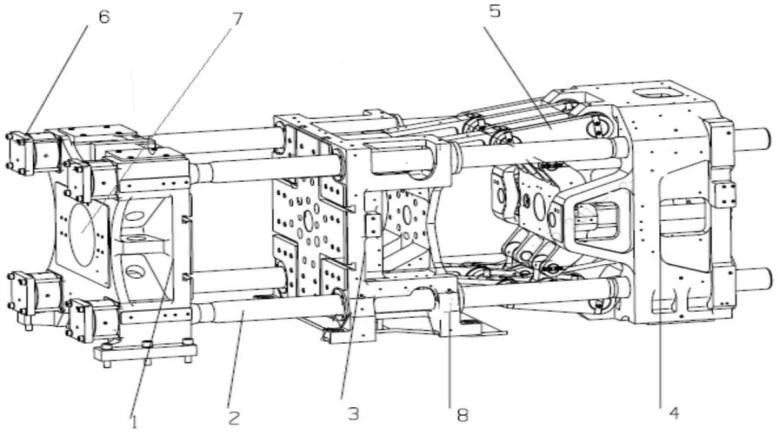 6
7
5
1
2
3
8
4